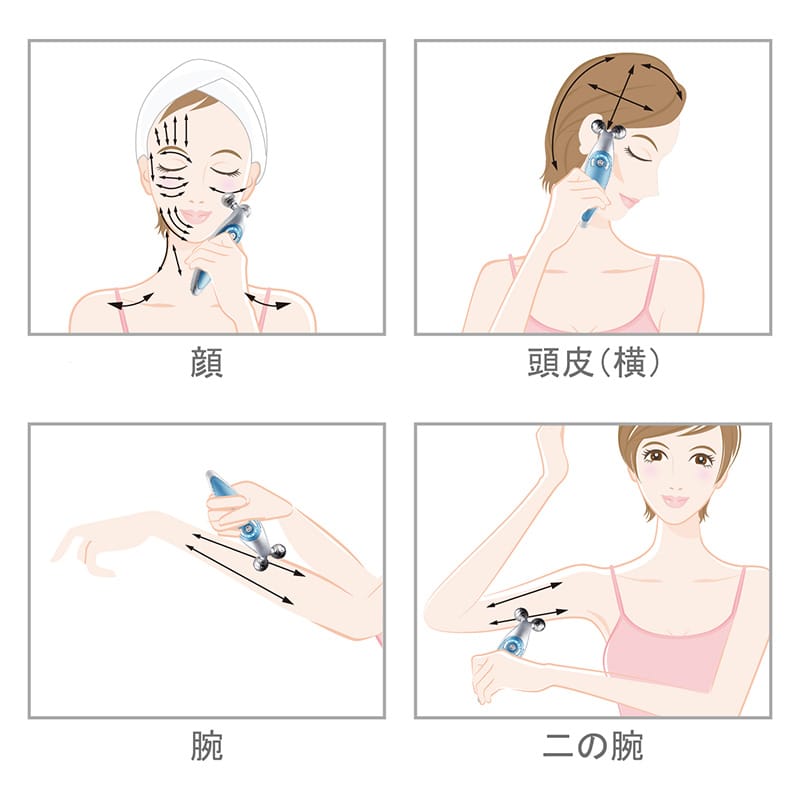 顔

頭皮（横）

腕

二の腕