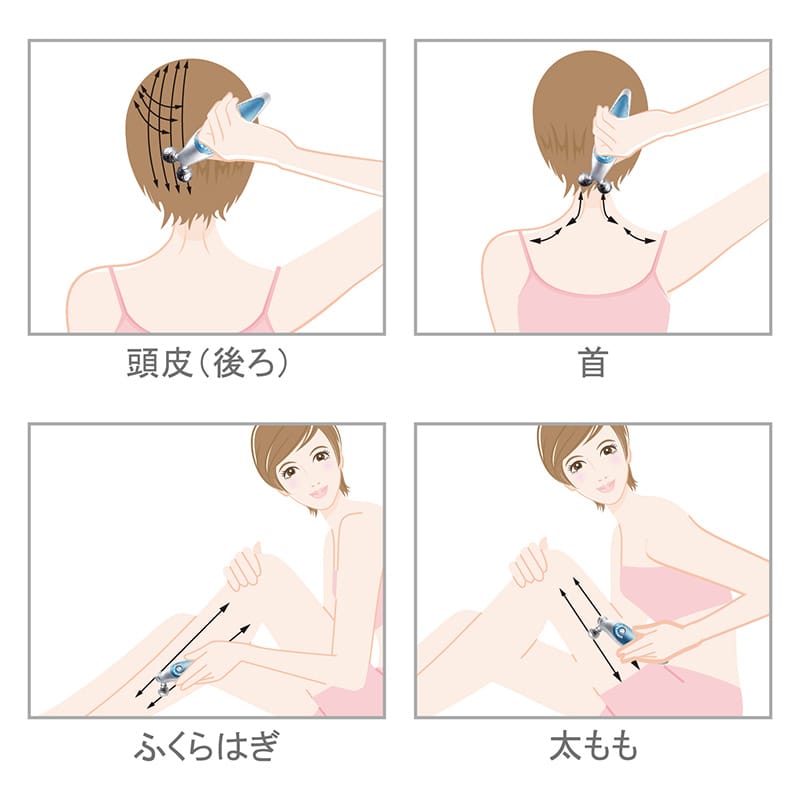 頭皮（後ろ）

首

ふくらはぎ

太もも